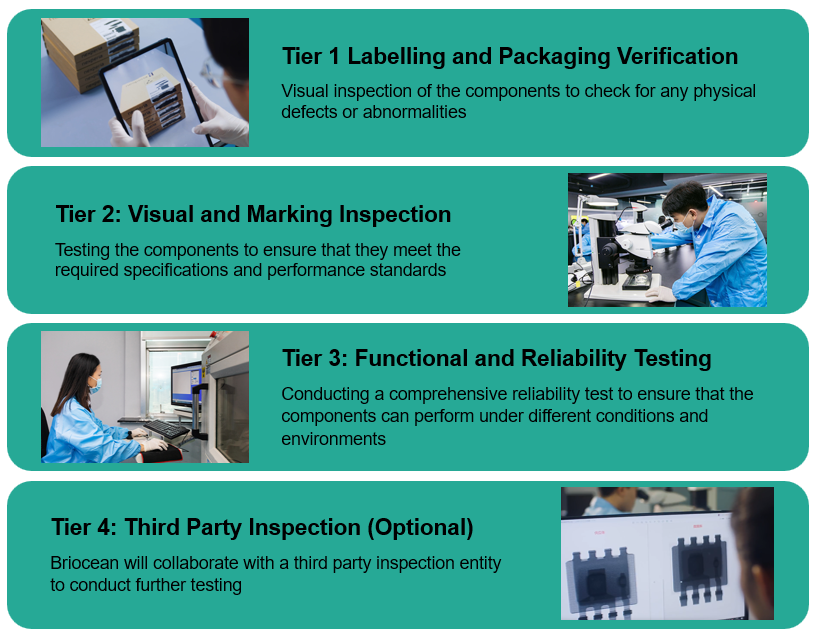 Tier 1 Labelling and Packaging Verification

Visual inspection of the components to check for any physical defects or abnormalities

Tier 2: Visual and Marking Inspection

Testing the components to ensure that they meet the required specifications and performance standards

Tier 3: Functional and Reliability Testing

Conducting a comprehensive reliability test to ensure that the components can perform under different conditions and environments

Tier 4: Third Party Inspection (Optional)

Briocean will collaborate with a third party inspection entity to conduct further testing